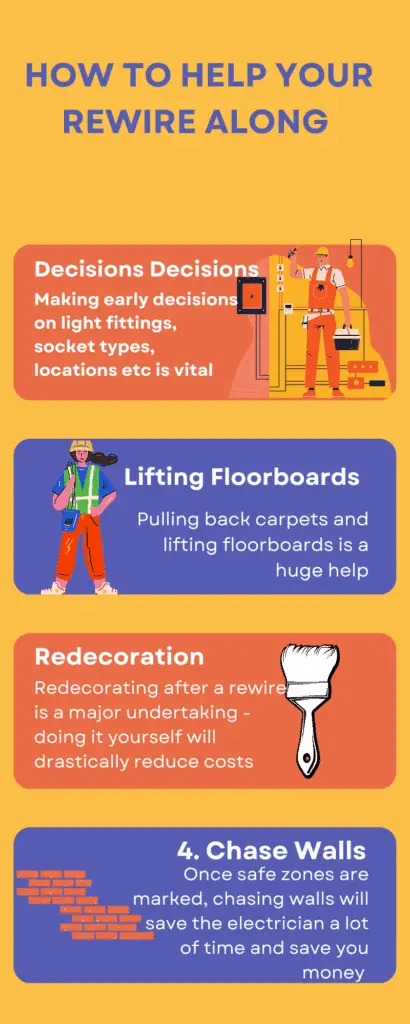 HOW TO HELP YOUR REWIRE ALONG

Decisions Decisions
Making early decisions on light fittings, socket types, locations etc is vital

Lifting Floorboards
Pulling back carpets and lifting floorboards is a huge help

Redecoration
Redecorating after a rewire is a major undertaking - doing it yourself will drastically reduce costs

4. Chase Walls
Once safe zones are marked, chasing walls will save the electrician a lot of time and save you money